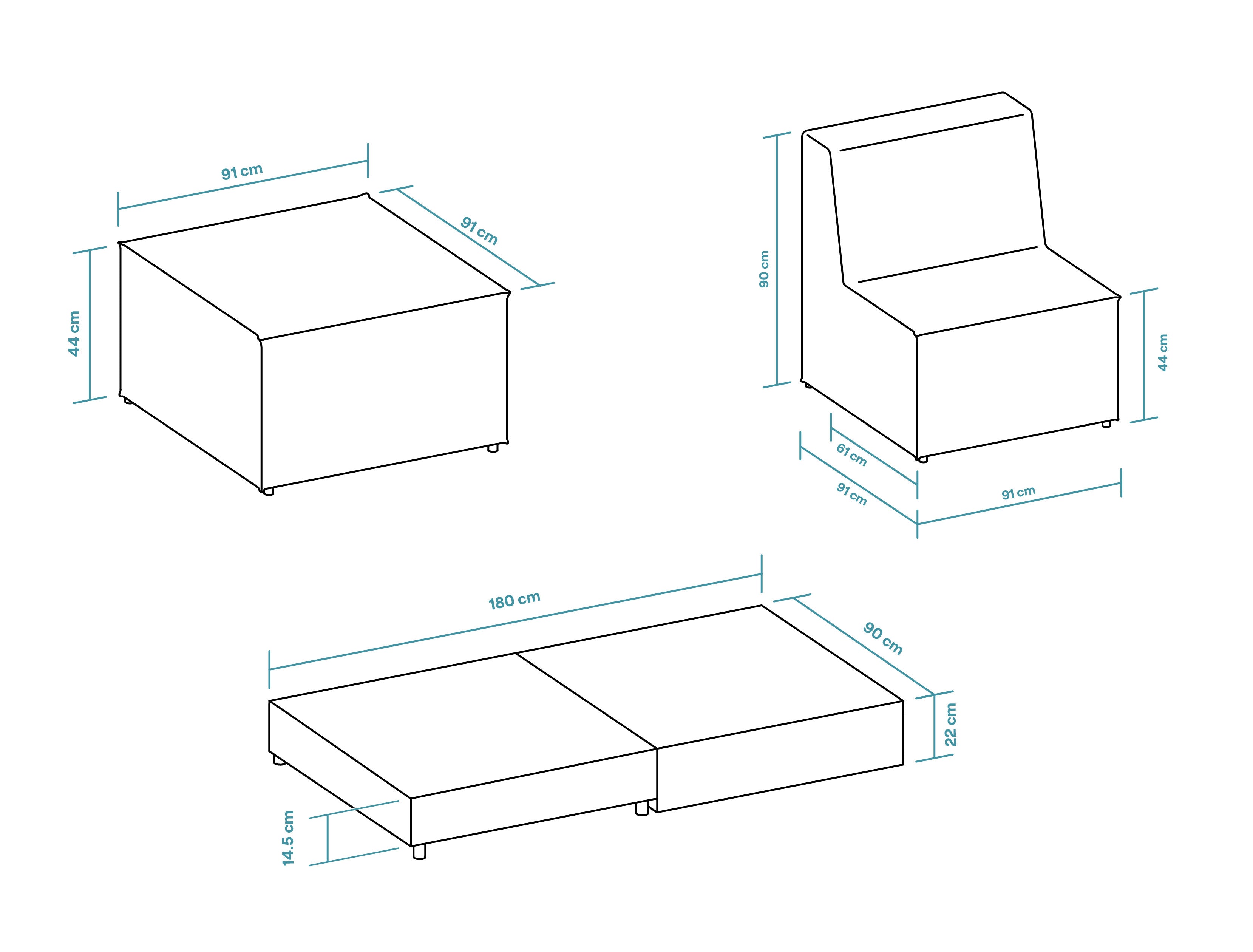 91 cm
91 cm
44 cm
90 cm
44 cm
61 cm
91 cm
91 cm
180 cm
90 cm
22 cm
14.5 cm